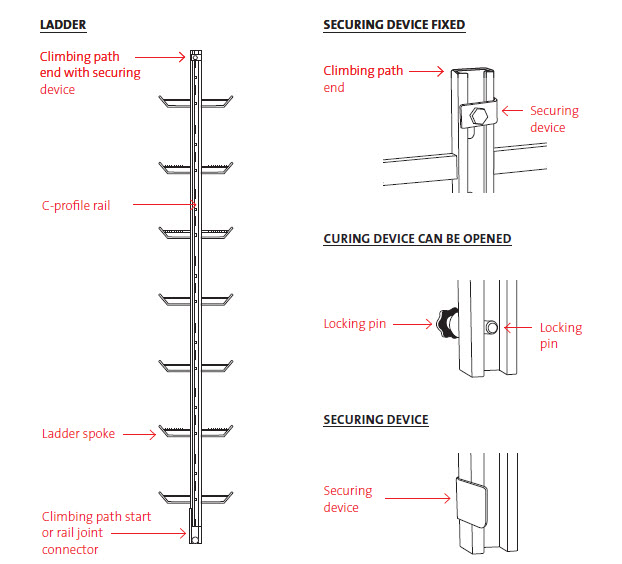 LADDER

Climbing path end with securing device

C-profile rail

Ladder spoke

Climbing path start or rail joint connector

SECURING DEVICE FIXED

Climbing path end

Securing device

CURING DEVICE CAN BE OPENED

Locking pin

Locking pin

SECURING DEVICE

Securing device