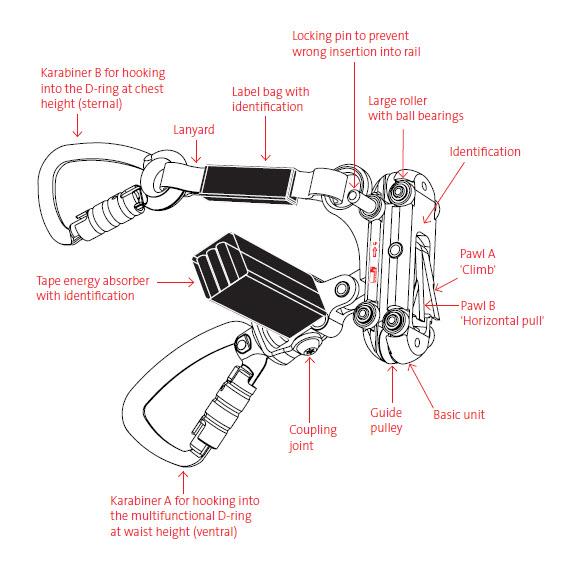 Locking pin to prevent wrong insertion into rail

Karabiner B for hooking into the D-ring at chest height (sternal)

Label bag with identification

Large roller with ball bearings

Lanyard

Identification

Pawl A 'Climb'

Tape energy absorber with identification

Pawl B 'Horizontal pull'

Guide pulley

Basic unit

Coupling joint

Karabiner A for hooking into the multifunctional D-ring at waist height (ventral)